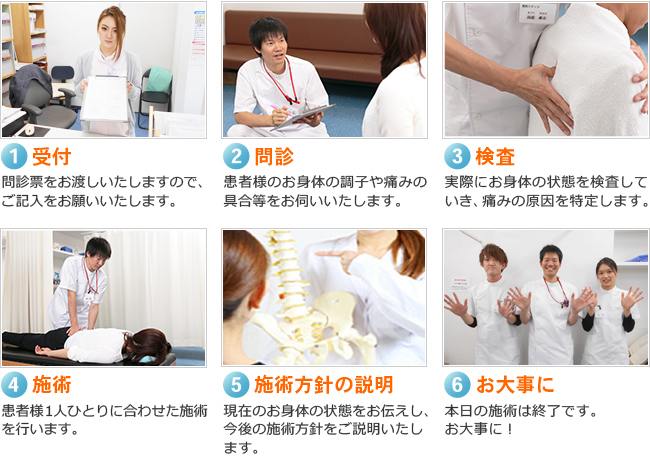 1 受付
問診票をお渡しいたしますので、ご記入をお願いいたします。

2 問診
患者様のお身体の調子や痛みの具合等をお伺いいたします。

3 検査
実際にお身体の状態を検査していき、痛みの原因を特定します。

4 施術
患者様1人ひとりに合わせた施術を行います。

5 施術方針の説明
現在のお身体の状態をお伝えし、今後の施術方針をご説明いたします。

6 お大事に
本日の施術は終了です。
お大事に！